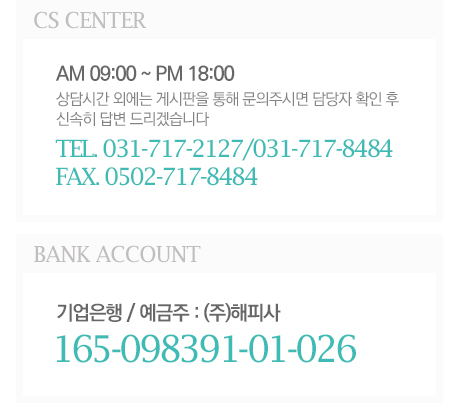 CS CENTER

AM 09:00 ~ PM 18:00
상담시간 외에는 게시판을 통해 문의주시면 담당자 확인 후 신속히 답변 드리겠습니다

TEL. 031-717-2127/031-717-8484
FAX. 0502-717-8484

BANK ACCOUNT

기업은행 / 예금주 : (주)해피사
165-098391-01-026